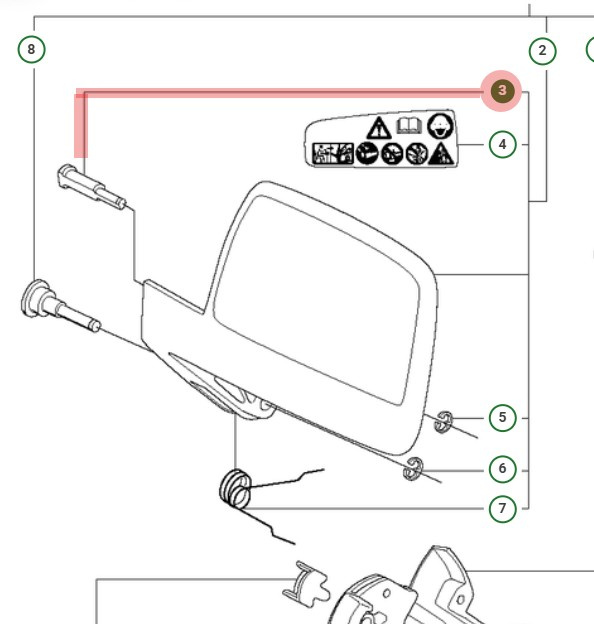 8
2
3
4
5
6
7