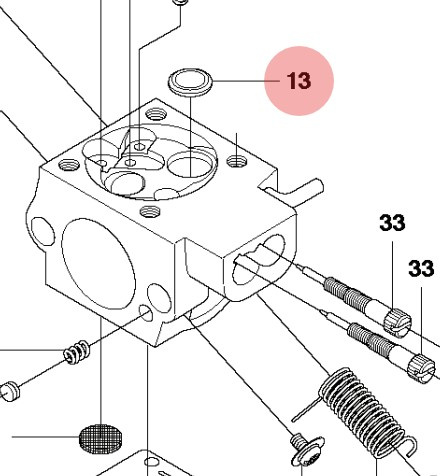 13
33
33