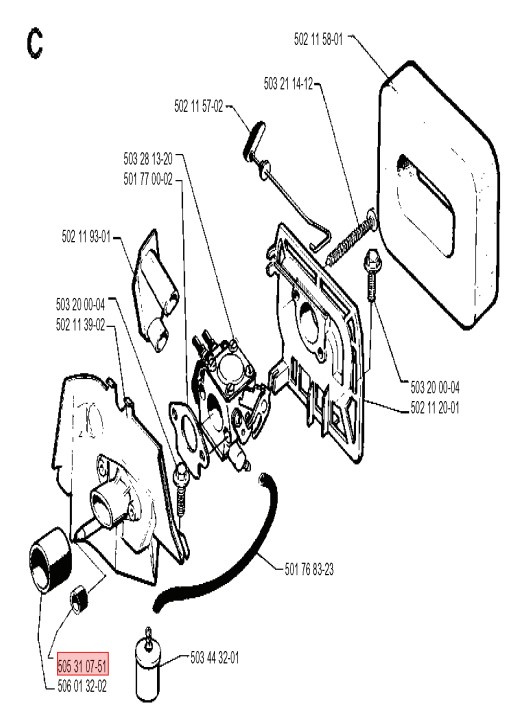 C

502 11 58-01

503 21 14-12

502 11 57-02

503 28 13-20
501 77 00-02

502 11 93-01

503 20 00-04
502 11 39-02

503 20 00-04
502 11 20-01

501 76 83-23

505 31 07-51
506 01 32-02

503 44 32-01