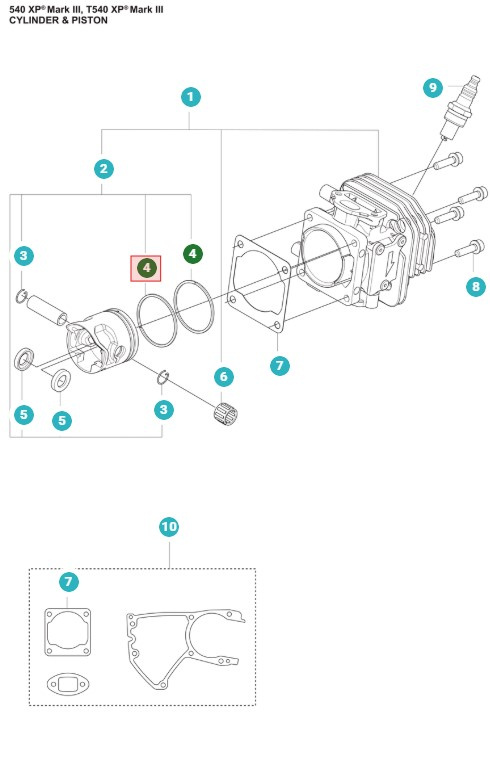 540 XP® Mark III, T540 XP® Mark III
CYLINDER & PISTON

1
9
2
3
4
4
8
7
6
5
5
3

10
7