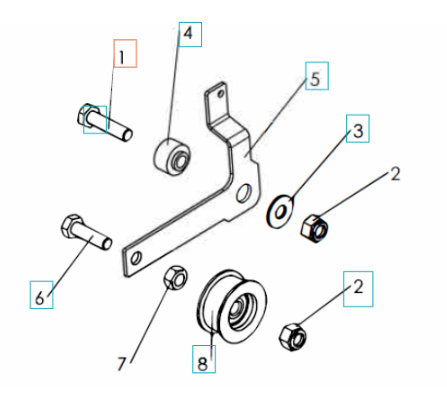 1
4
5
3
2
6
2
7
8