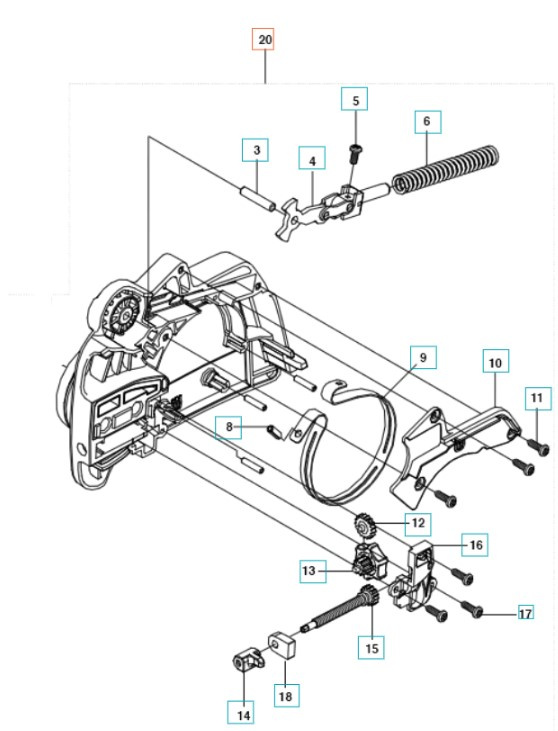 20
5
6
3
4
9
10
11
8
12
16
13
17
15
18
14