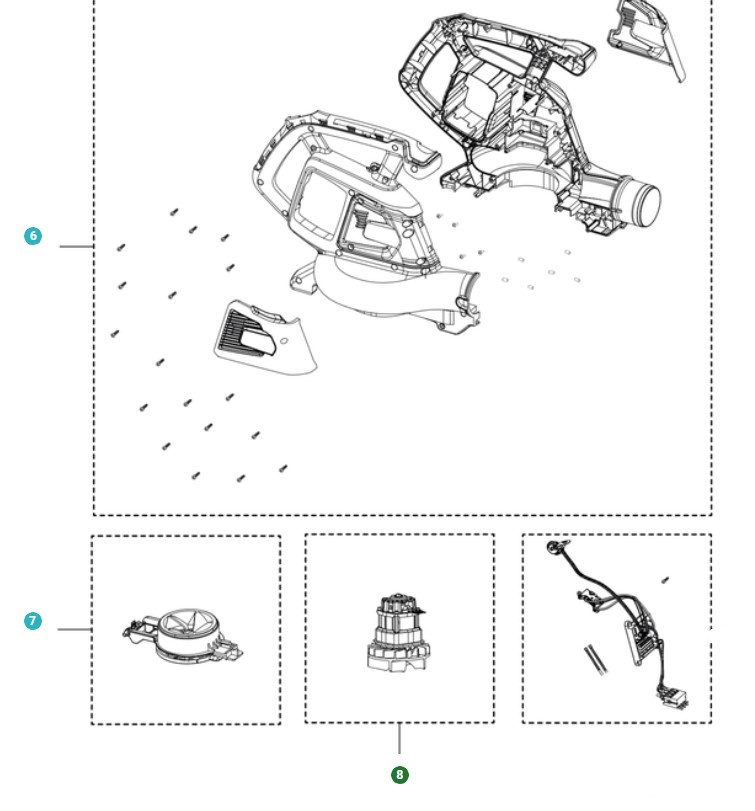 6

7

8