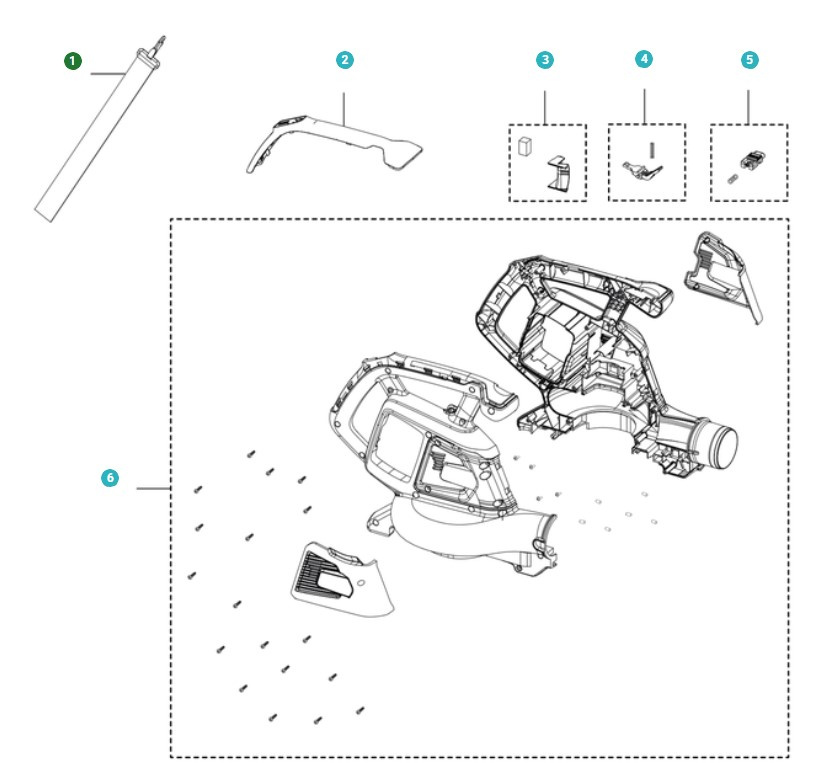 1

2

3

4

5

6