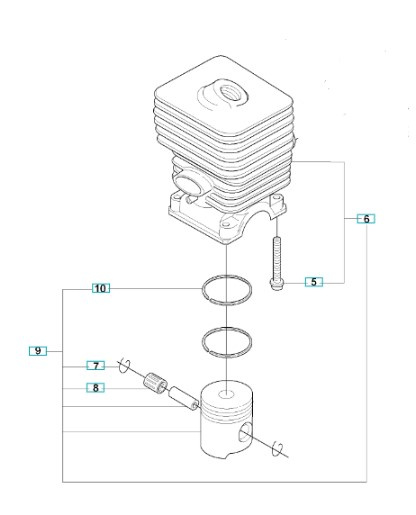 6
5
10
9
7
8