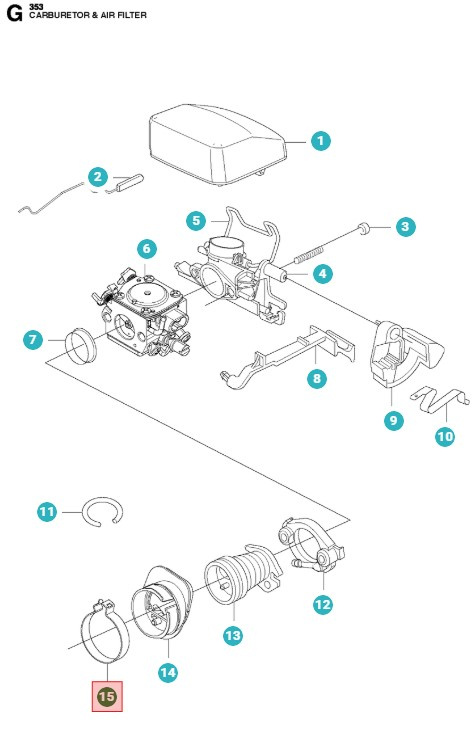 G 353
CARBURETOR & AIR FILTER

1
2
5
3
6
4
7
8
9
10
11
12
13
14
15