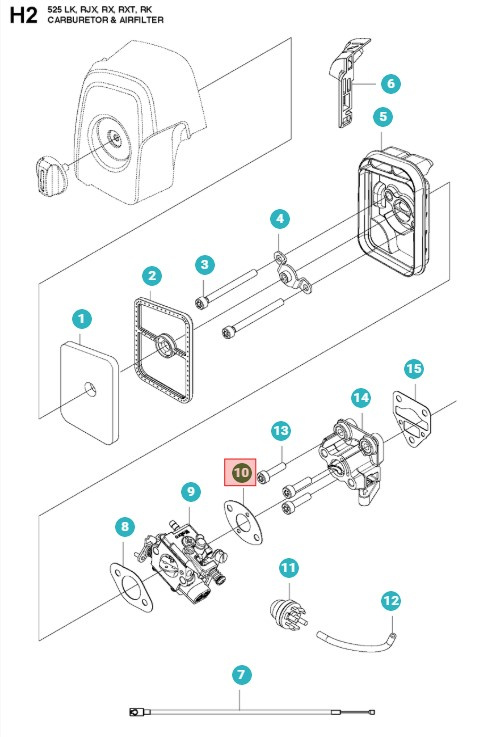 H2 525 LK, RJX, RX, RXT, RK
CARBURETOR & AIRFILTER

6
5
4
3
2
1
15
14
13
10
9
8
11
12
7