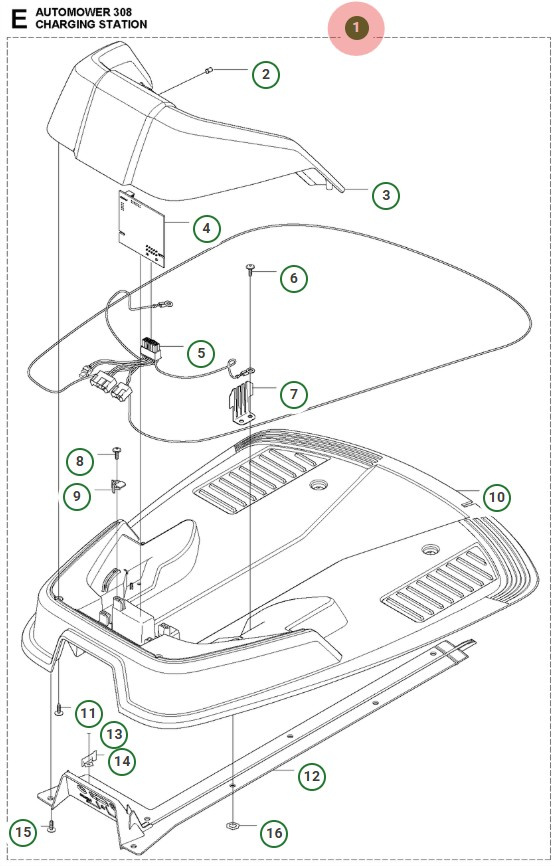 E AUTOMOWER 308
CHARGING STATION

1
2
3
4
6
5
7
8
9
10
11
13
14
12
15
16