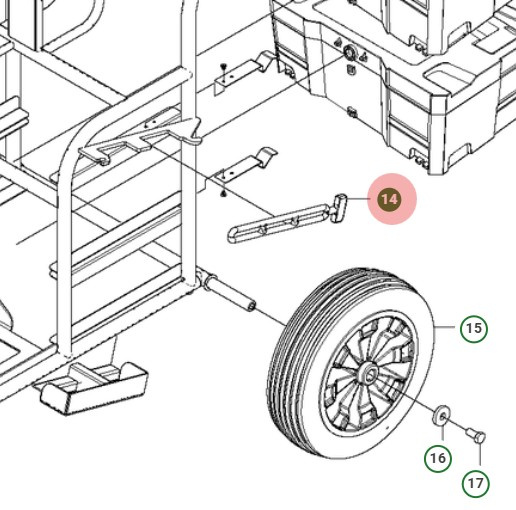 14
15
16
17