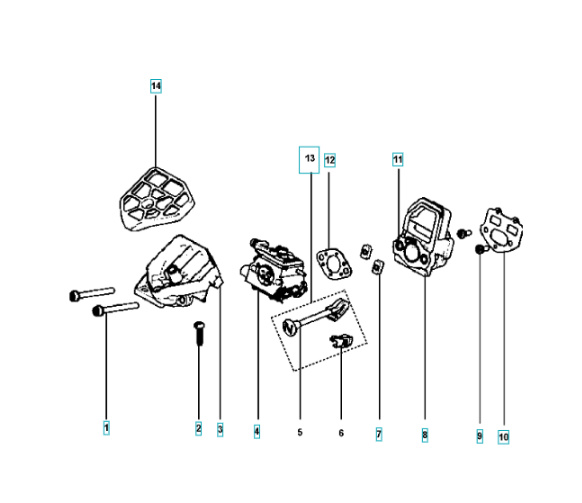 14

13
12
11

1
2
3
4
5
6
7
8
9
10