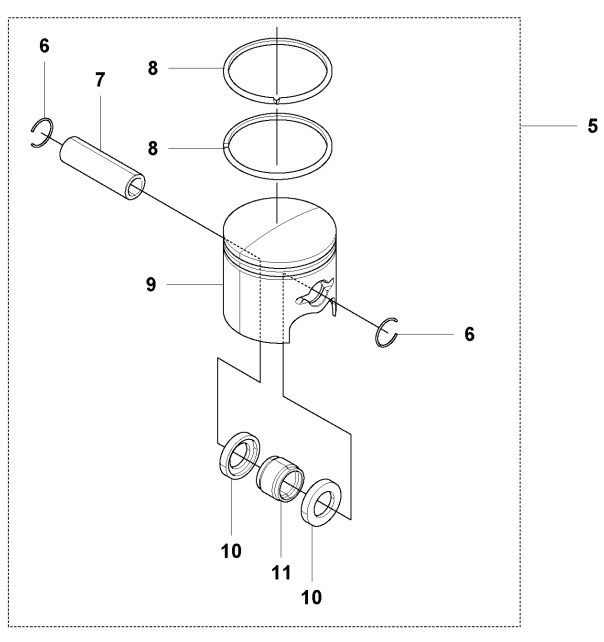 6
7
8
8
5
9
6
10
11
10