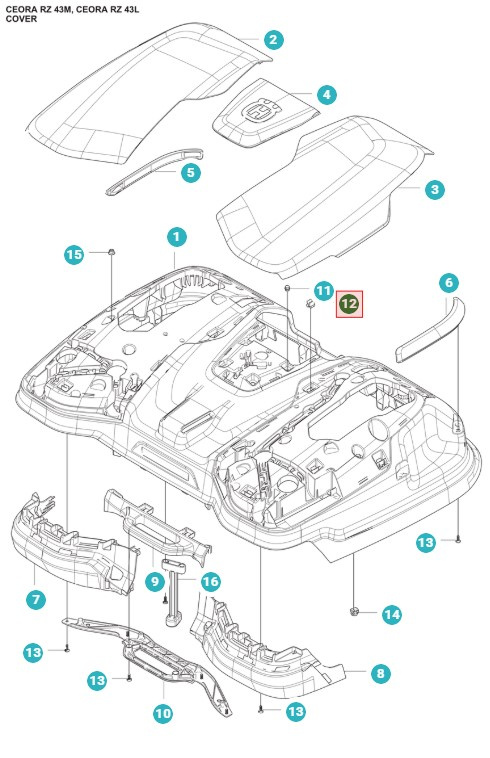 CEORA RZ 43M, CEORA RZ 43L
COVER

2
4
5
3
1
15
11
12
6
13
7
9
16
14
13
13
8
10
13