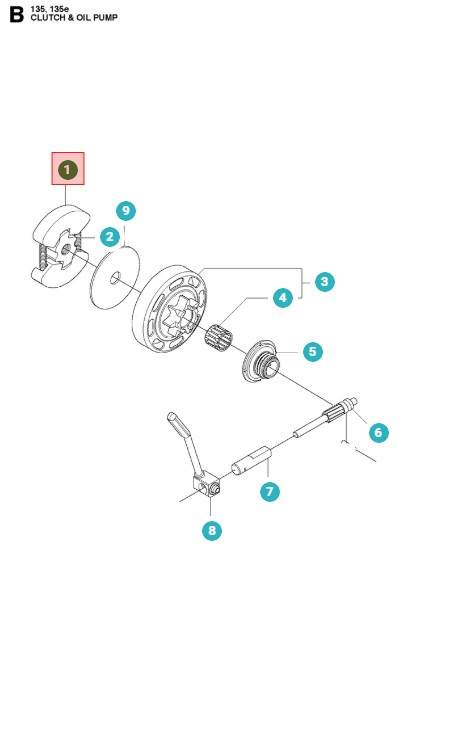 B 135, 135e
CLUTCH & OIL PUMP

1
9
2
3
4
5
6
7
8